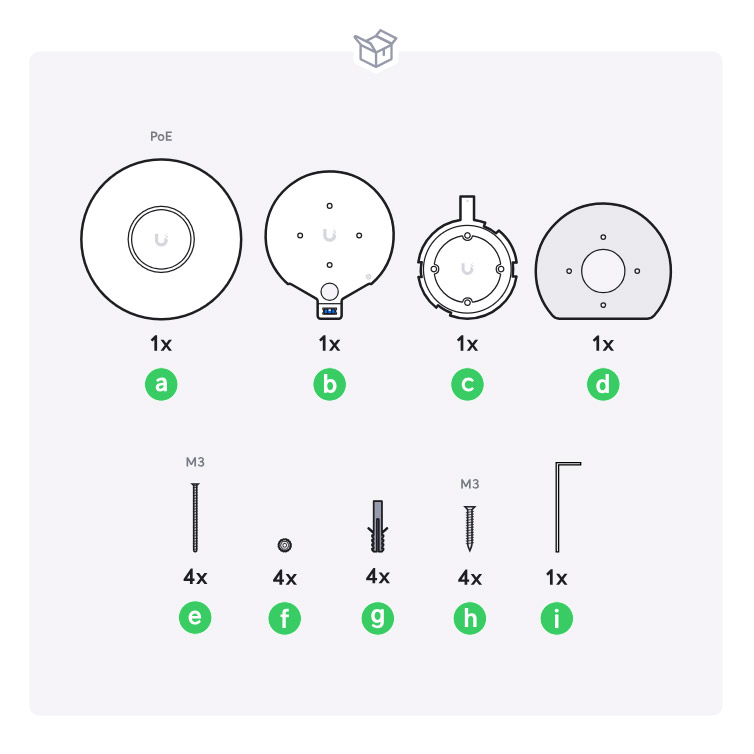 PoE

1x
a

1x
b

1x
c

1x
d

M3
4x
e

4x
f

4x
g

M3
4x
h

1x
i